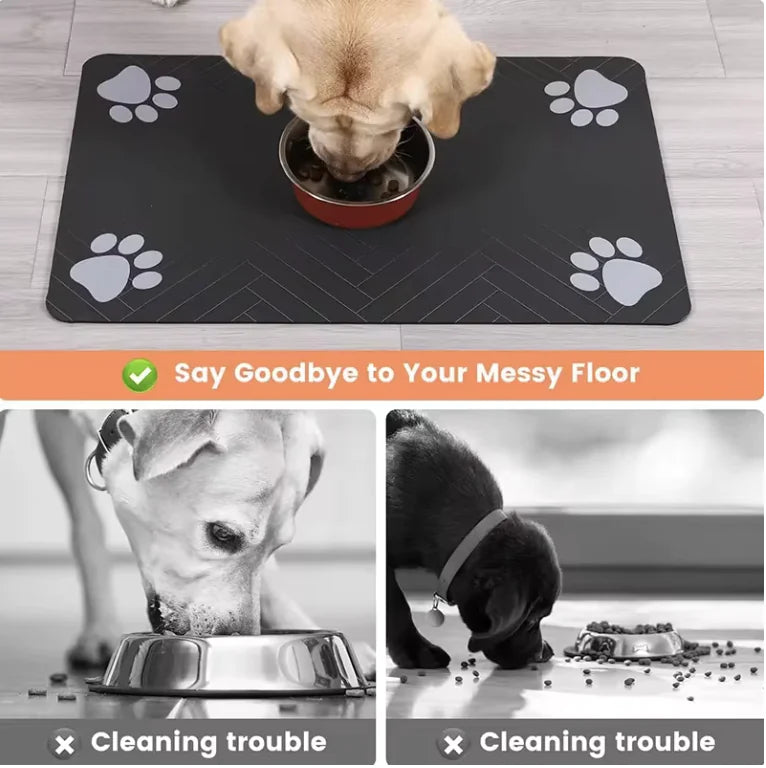 Say Goodbye to Your Messy Floor

Cleaning trouble

Cleaning trouble